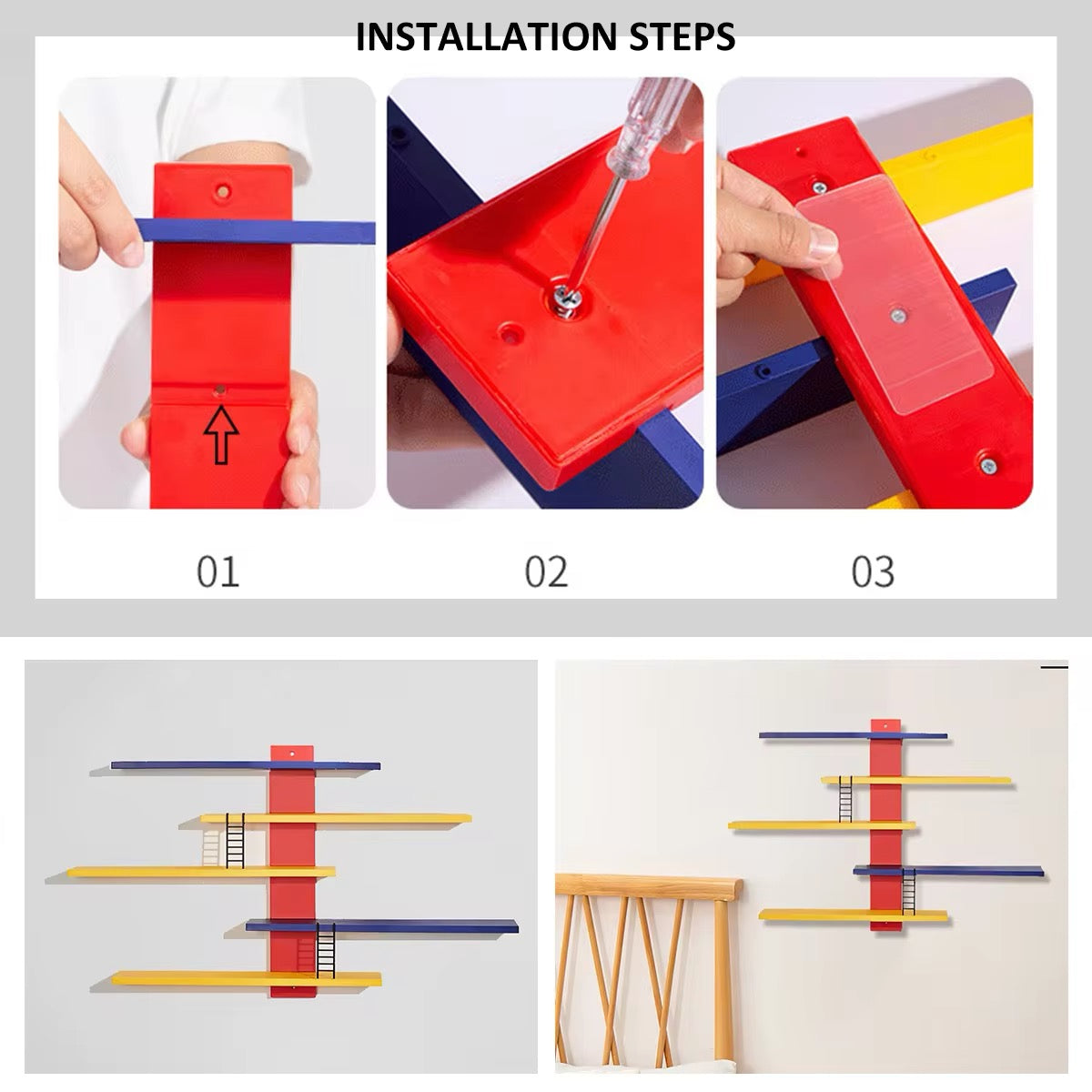 INSTALLATION STEPS

01

02

03